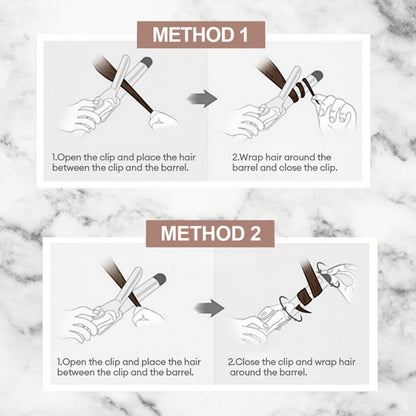 METHOD 1

1.Open the clip and place the hair between the clip and the barrel.

2.Wrap hair around the barrel and close the clip.

METHOD 2

1.Open the clip and place the hair between the clip and the barrel.

2.Close the clip and wrap hair around the barrel.