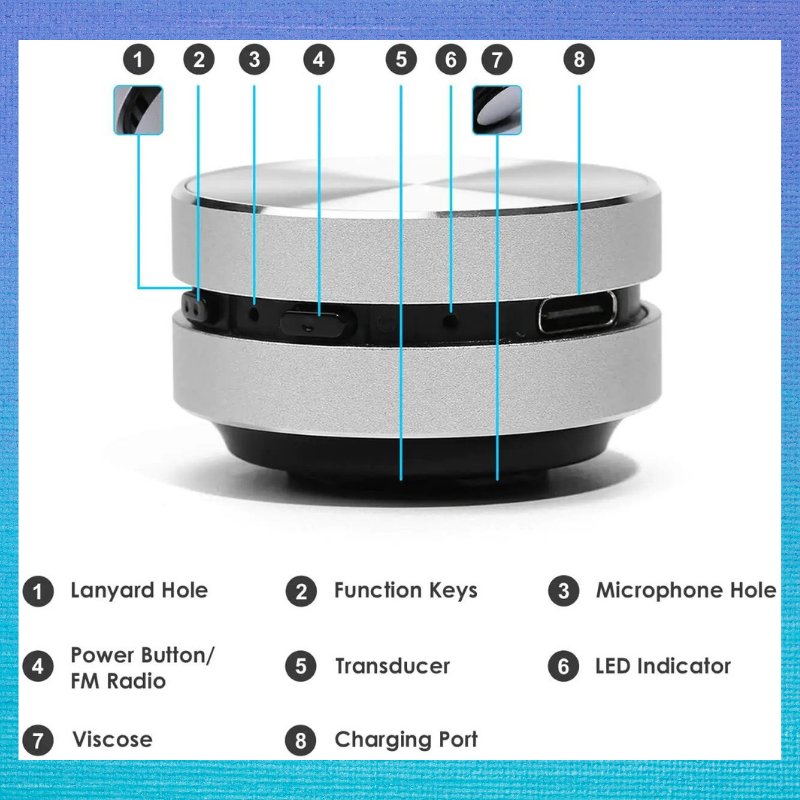 1 2 3 4 5 6 7 8

1 Lanyard Hole
2 Function Keys
3 Microphone Hole
4 Power Button/ FM Radio
5 Transducer
6 LED Indicator
7 Viscose
8 Charging Port