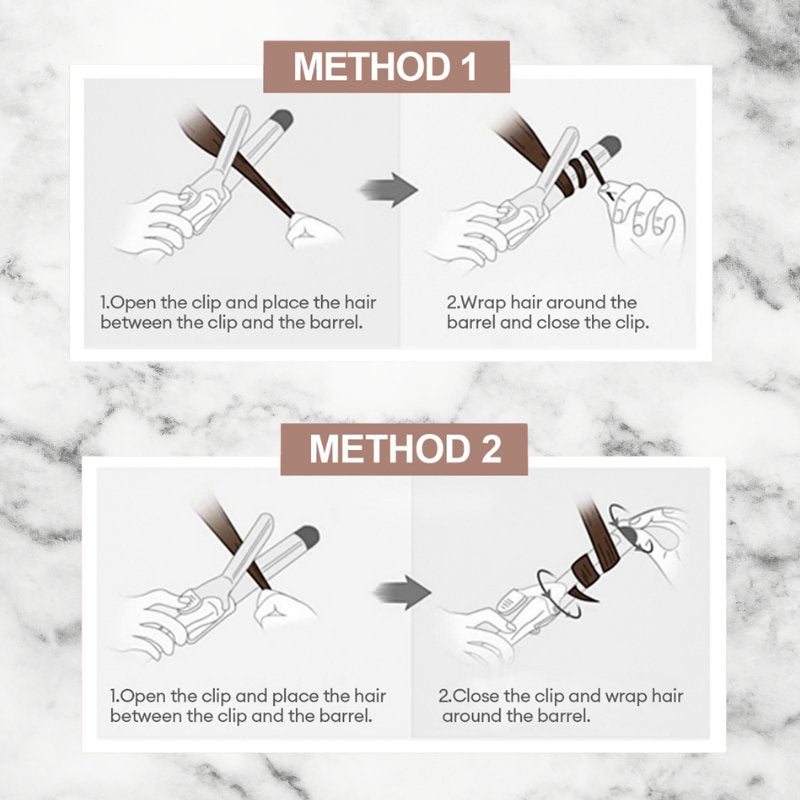 METHOD 1

1.Open the clip and place the hair between the clip and the barrel.

2.Wrap hair around the barrel and close the clip.

METHOD 2

1.Open the clip and place the hair between the clip and the barrel.

2.Close the clip and wrap hair around the barrel.